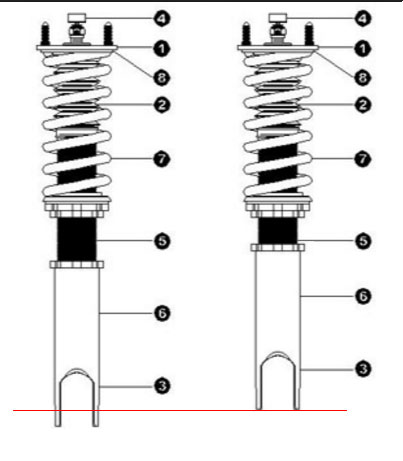 4
1
8
2
7
5
6
3
4
1
8
2
7
5
6
3