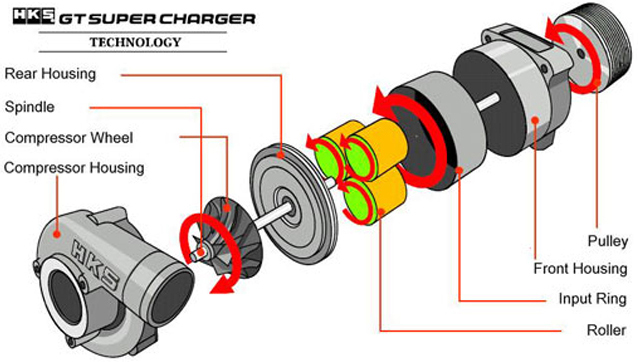 HKS GT SUPER CHARGER
TECHNOLOGY

Rear Housing
Spindle
Compressor Wheel
Compressor Housing

HKS

Pulley
Front Housing
Input Ring
Roller